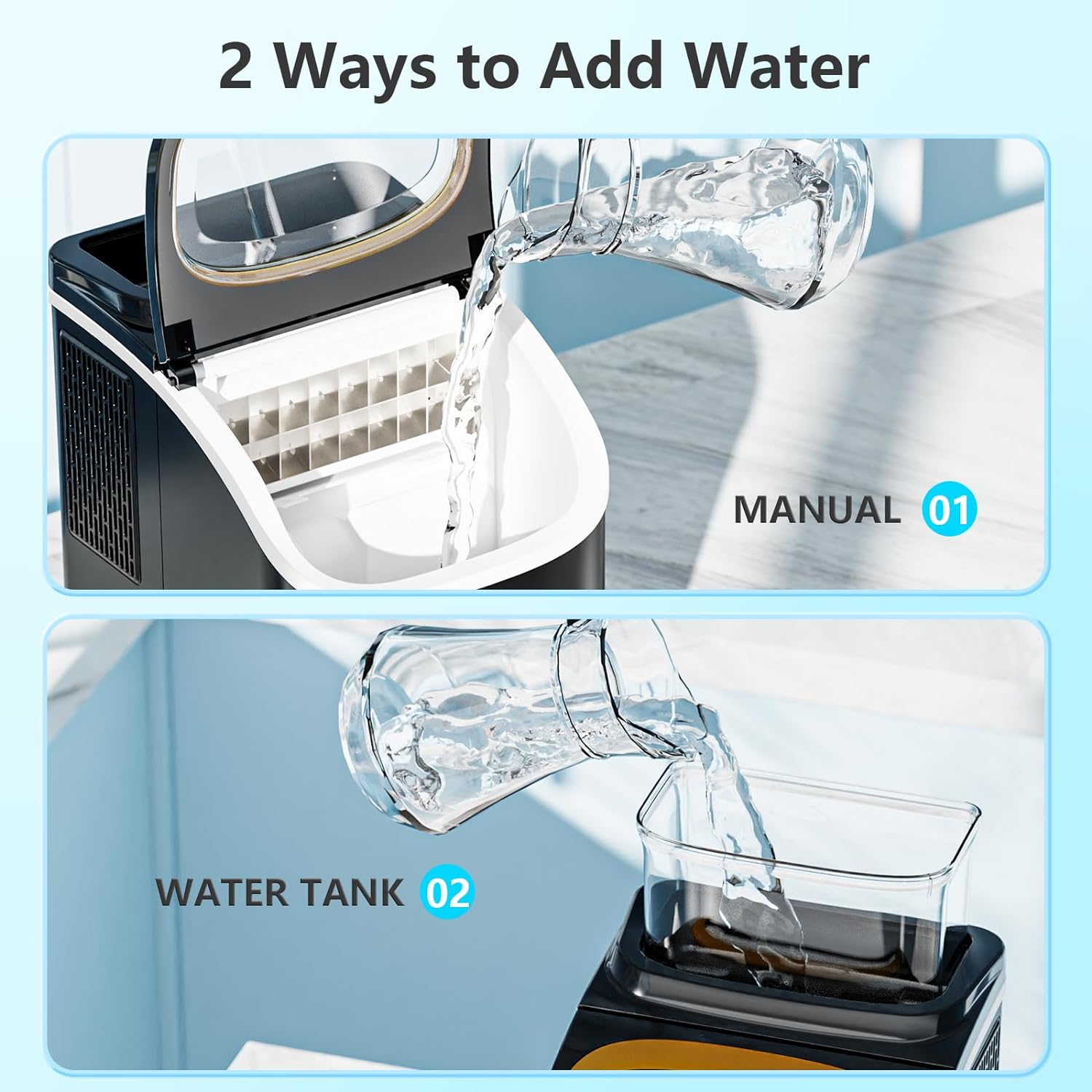 2 Ways to Add Water

MANUAL 01

WATER TANK 02